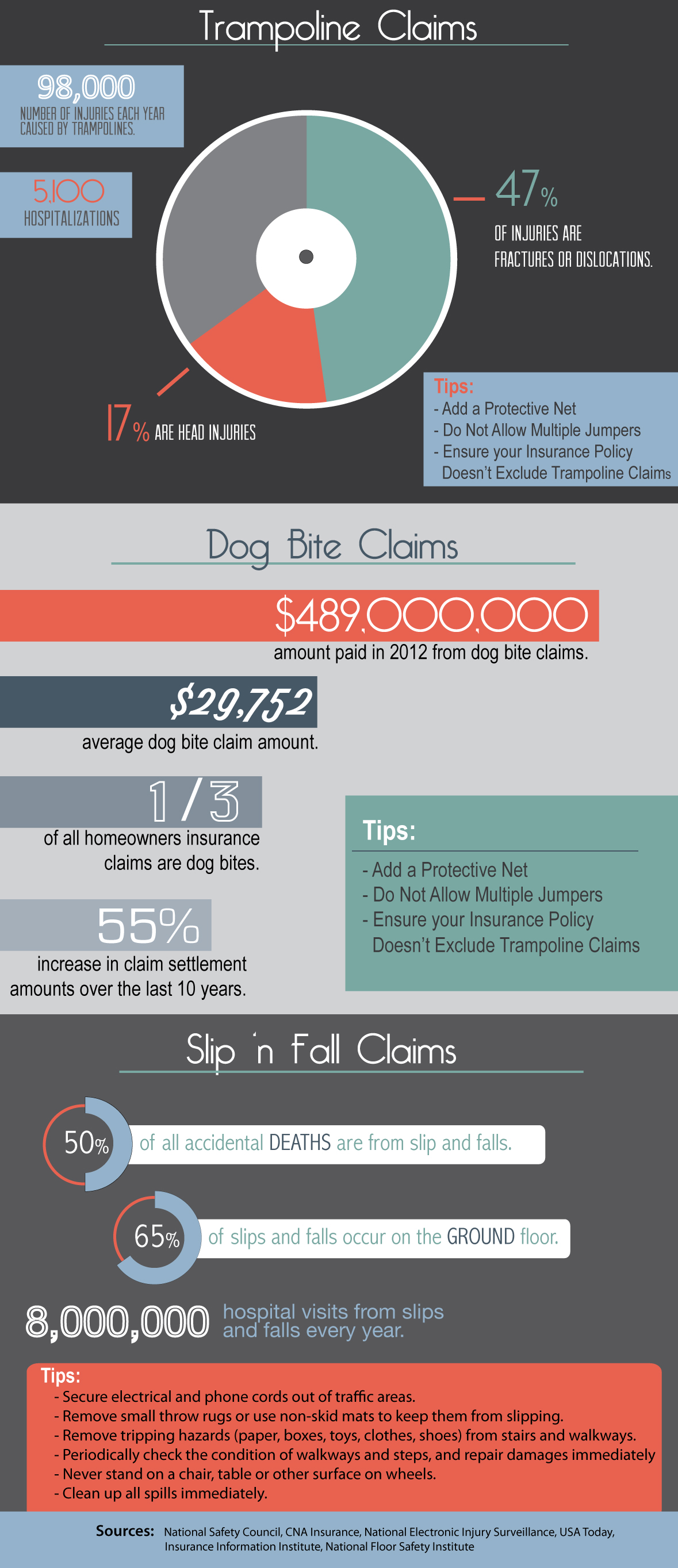 Trampoline Claims

98,000
NUMBER OF INJURIES EACH YEAR CAUSED BY TRAMPOLINES.

5,100
HOSPITALIZATIONS

47%
OF INJURIES ARE FRACTURES OR DISLOCATIONS.

17% ARE HEAD INJURIES

Tips:
- Add a Protective Net
- Do Not Allow Multiple Jumpers
- Ensure your Insurance Policy Doesn't Exclude Trampoline Claims

Dog Bite Claims

$489,000,000
amount paid in 2012 from dog bite claims.

$29,752
average dog bite claim amount.

1/3
of all homeowners insurance claims are dog bites.

55%
increase in claim settlement amounts over the last 10 years.

Tips:
- Add a Protective Net
- Do Not Allow Multiple Jumpers
- Ensure your Insurance Policy Doesn't Exclude Trampoline Claims

Slip 'n Fall Claims

50% of all accidental DEATHS are from slip and falls.

65% of slips and falls occur on the GROUND floor.

8,000,000 hospital visits from slips and falls every year.

Tips:
- Secure electrical and phone cords out of traffic areas.
- Remove small throw rugs or use non-skid mats to keep them from slipping.
- Remove tripping hazards (paper, boxes, toys, clothes, shoes) from stairs and walkways.
- Periodically check the condition of walkways and steps, and repair damages immediately
- Never stand on a chair, table or other surface on wheels.
- Clean up all spills immediately.

Sources: National Safety Council, CNA Insurance, National Electronic Injury Surveillance, USA Today, Insurance Information Institute, National Floor Safety Institute